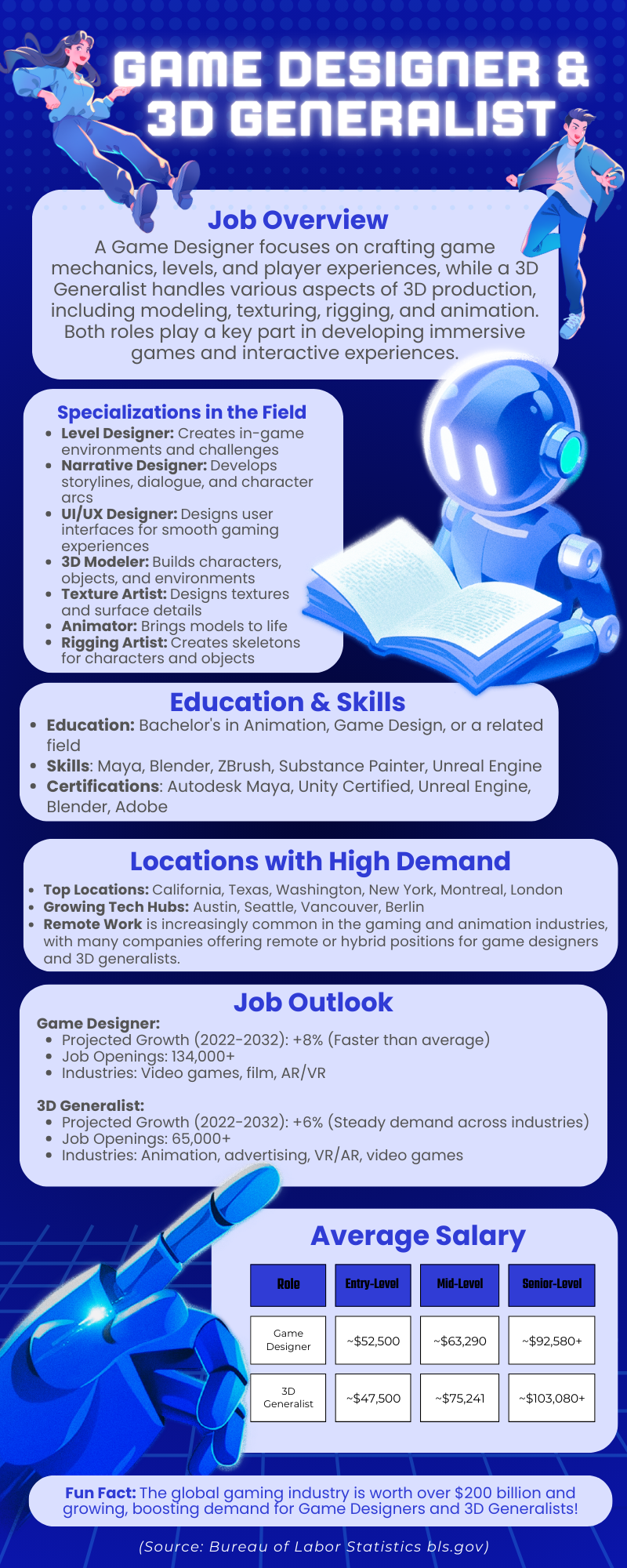 GAME DESIGNER & 3D GENERALIST

Job Overview

A Game Designer focuses on crafting game mechanics, levels, and player experiences, while a 3D Generalist handles various aspects of 3D production, including modeling, texturing, rigging, and animation. Both roles play a key part in developing immersive games and interactive experiences.

Specializations in the Field

• Level Designer: Creates in-game environments and challenges
• Narrative Designer: Develops storylines, dialogue, and character arcs
• UI/UX Designer: Designs user interfaces for smooth gaming experiences
• 3D Modeler: Builds characters, objects, and environments
• Texture Artist: Designs textures and surface details
• Animator: Brings models to life
• Rigging Artist: Creates skeletons for characters and objects

Education & Skills

• Education: Bachelor's in Animation, Game Design, or a related field
• Skills: Maya, Blender, ZBrush, Substance Painter, Unreal Engine
• Certifications: Autodesk Maya, Unity Certified, Unreal Engine, Blender, Adobe

Locations with High Demand

• Top Locations: California, Texas, Washington, New York, Montreal, London
• Growing Tech Hubs: Austin, Seattle, Vancouver, Berlin
• Remote Work is increasingly common in the gaming and animation industries, with many companies offering remote or hybrid positions for game designers and 3D generalists.

Job Outlook

Game Designer:
• Projected Growth (2022-2032): +8% (Faster than average)
• Job Openings: 134,000+
• Industries: Video games, film, AR/VR

3D Generalist:
• Projected Growth (2022-2032): +6% (Steady demand across industries)
• Job Openings: 65,000+
• Industries: Animation, advertising, VR/AR, video games

Average Salary

| Role | Entry-Level | Mid-Level | Senior-Level |
|---|---|---|---|
| Game Designer | ~$52,500 | ~$63,290 | ~$92,580+ |
| 3D Generalist | ~$47,500 | ~$75,241 | ~$103,080+ |

Fun Fact: The global gaming industry is worth over $200 billion and growing, boosting demand for Game Designers and 3D Generalists!

(Source: Bureau of Labor Statistics bls.gov)